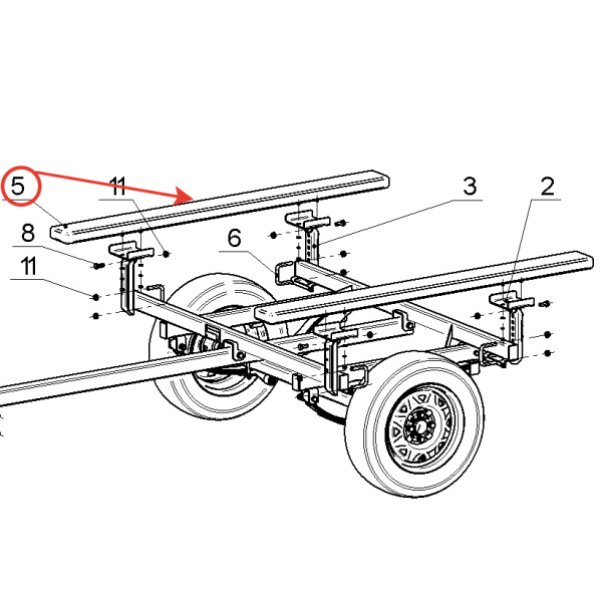 5
11
3
2
8
6
11