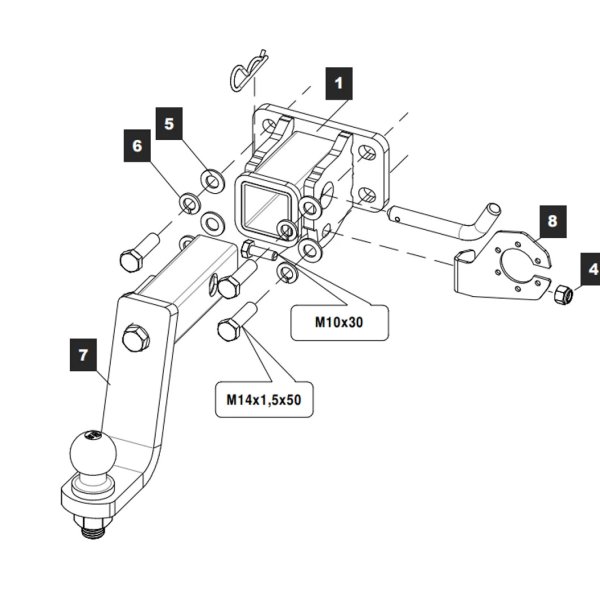 1

5

6

8

4

M10x30

7

M14x1,5x50